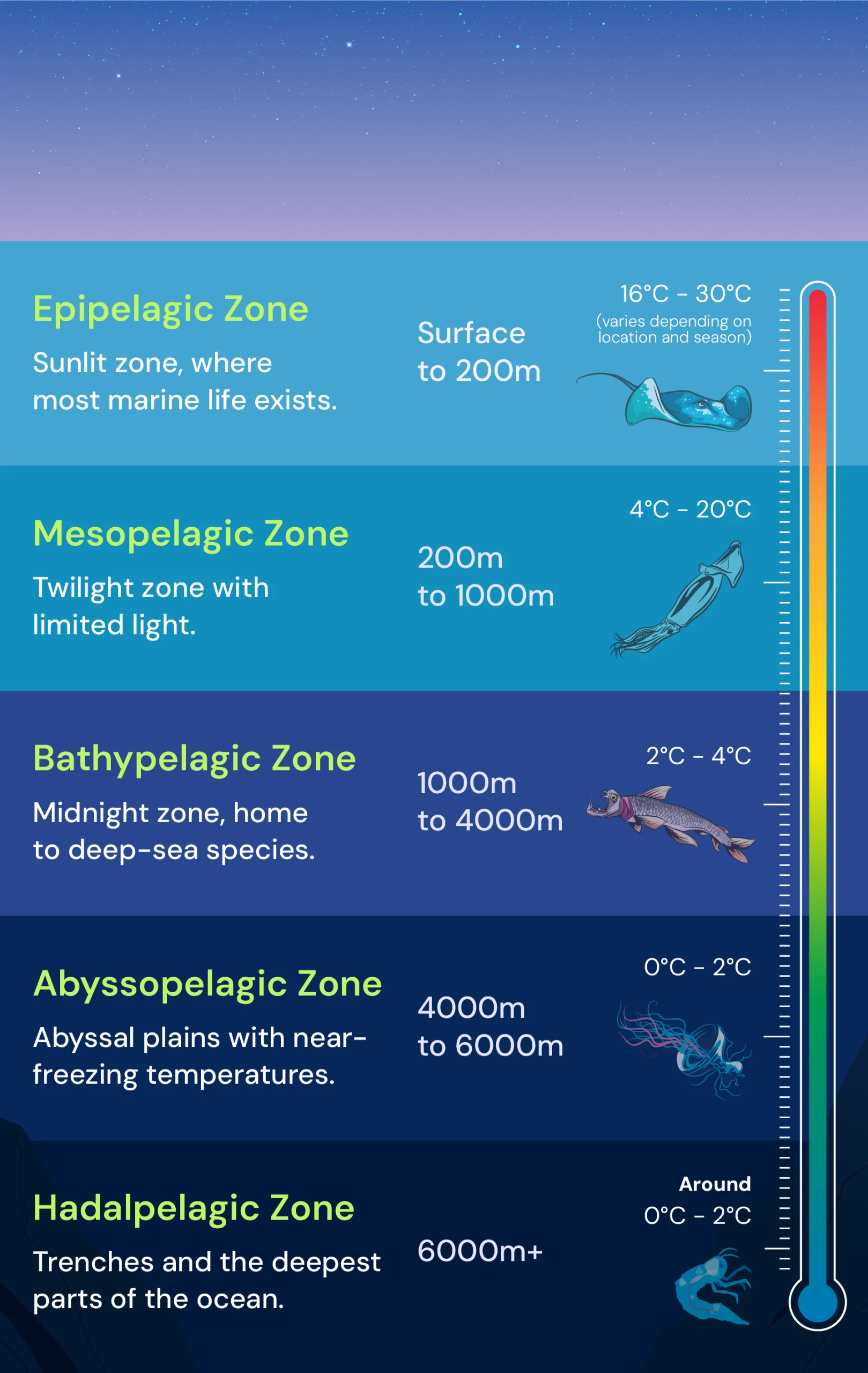 Epipelagic Zone

Sunlit zone, where most marine life exists.

Surface to 200m

16°C - 30°C
(varies depending on location and season)

Mesopelagic Zone

Twilight zone with limited light.

200m to 1000m

4°C - 20°C

Bathypelagic Zone

Midnight zone, home to deep-sea species.

1000m to 4000m

2°C - 4°C

Abyssopelagic Zone

Abyssal plains with near-freezing temperatures.

4000m to 6000m

0°C - 2°C

Hadalpelagic Zone

Trenches and the deepest parts of the ocean.

6000m+

Around
0°C - 2°C